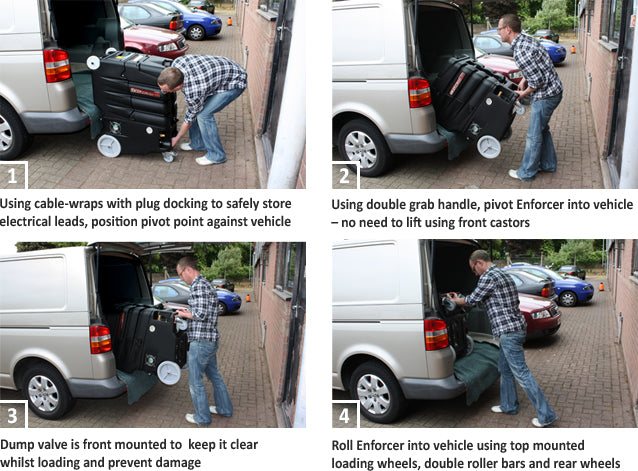 1

Using cable-wraps with plug docking to safely store electrical leads, position pivot point against vehicle

2

Using double grab handle, pivot Enforcer into vehicle – no need to lift using front castors

3

Dump valve is front mounted to keep it clear whilst loading and prevent damage

4

Roll Enforcer into vehicle using top mounted loading wheels, double roller bars and rear wheels